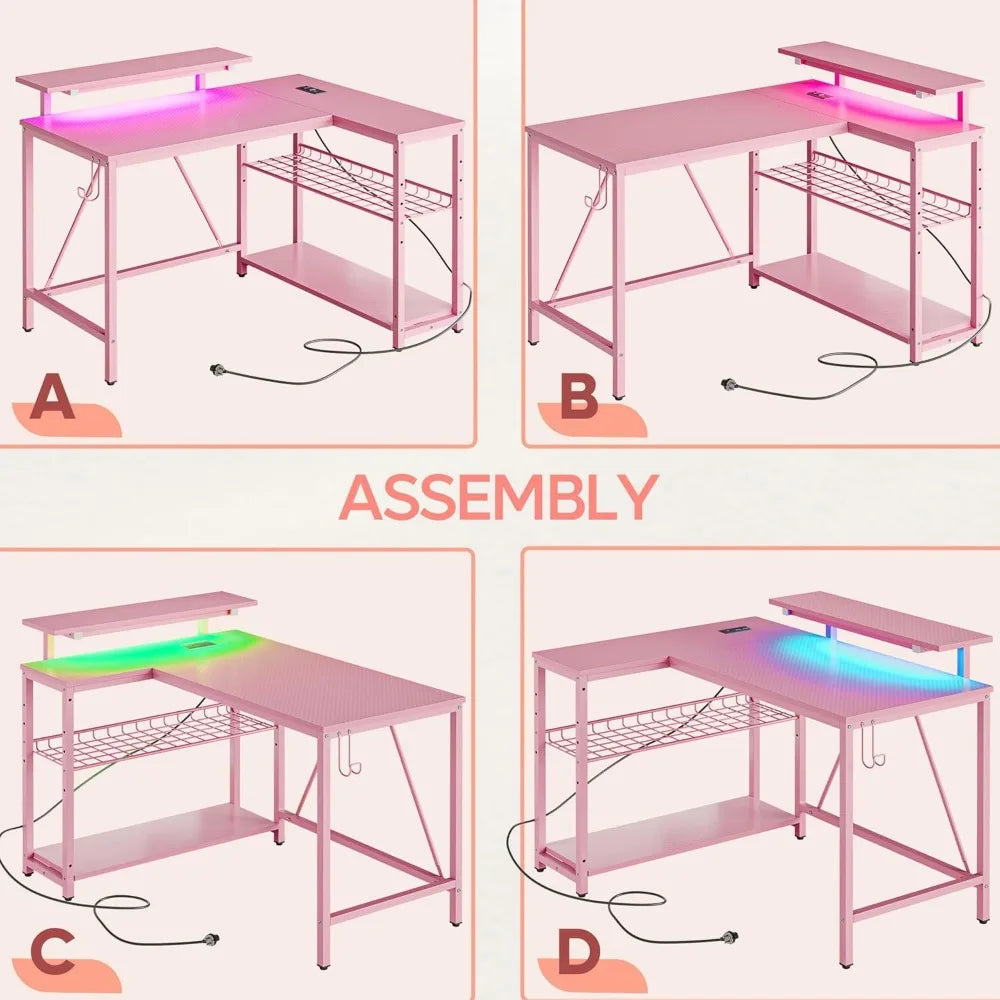 A

B

ASSEMBLY

C

D