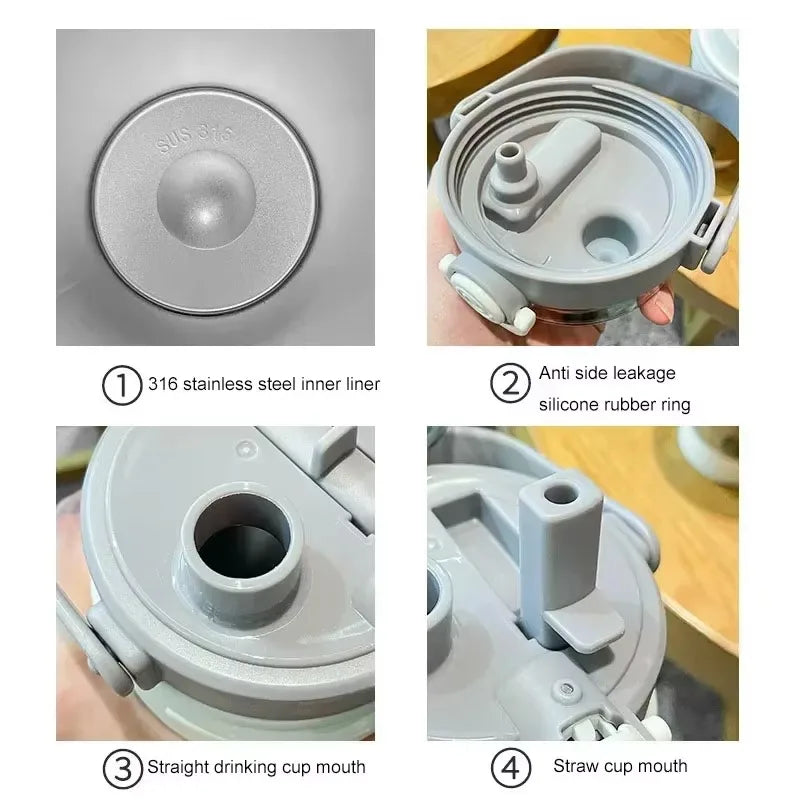 SUS 316

① 316 stainless steel inner liner

② Anti side leakage silicone rubber ring

③ Straight drinking cup mouth

④ Straw cup mouth