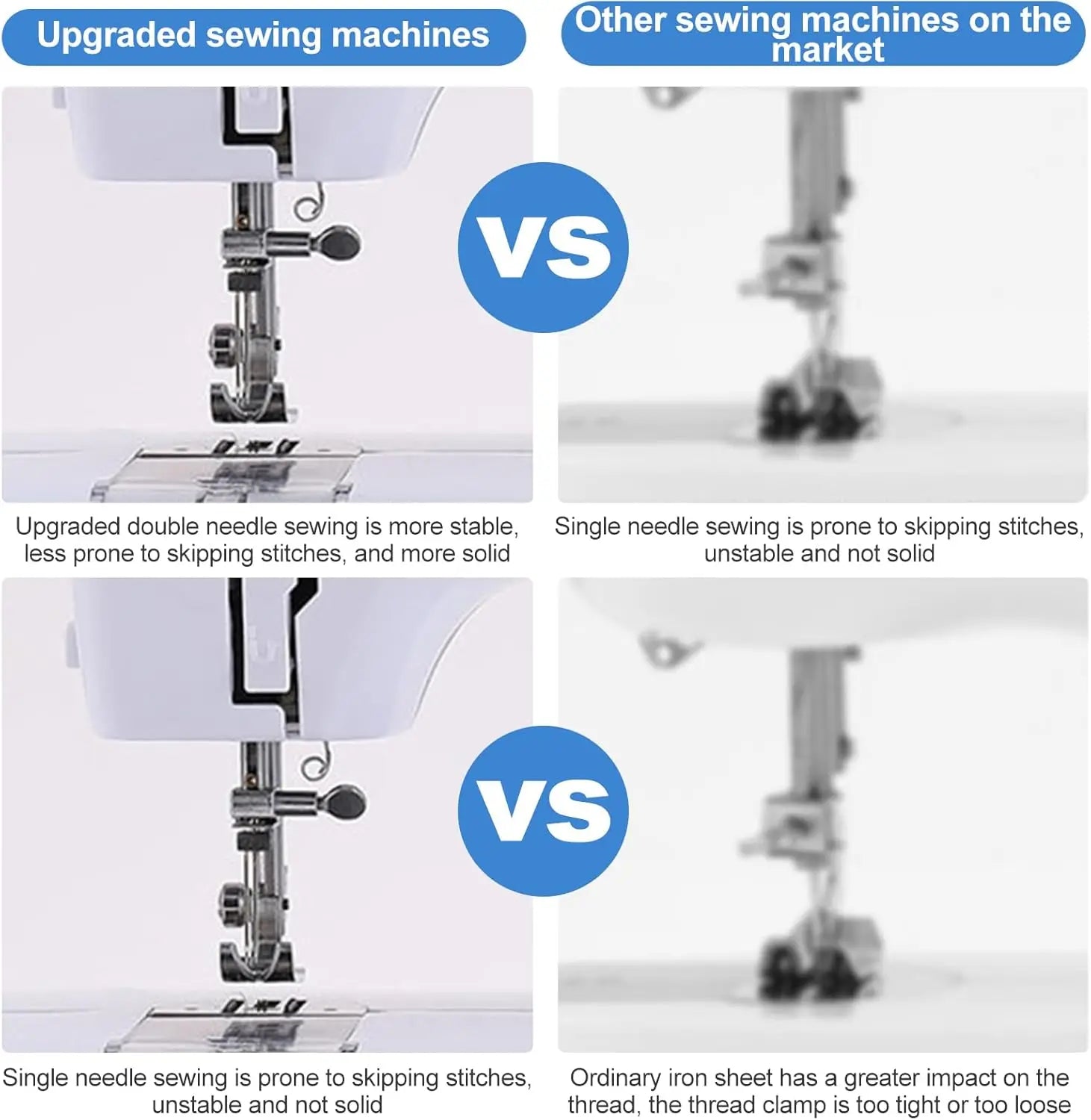 Upgraded sewing machines

Other sewing machines on the market

VS

Upgraded double needle sewing is more stable, less prone to skipping stitches, and more solid

Single needle sewing is prone to skipping stitches, unstable and not solid

VS

Single needle sewing is prone to skipping stitches, unstable and not solid

Ordinary iron sheet has a greater impact on the thread, the thread clamp is too tight or too loose