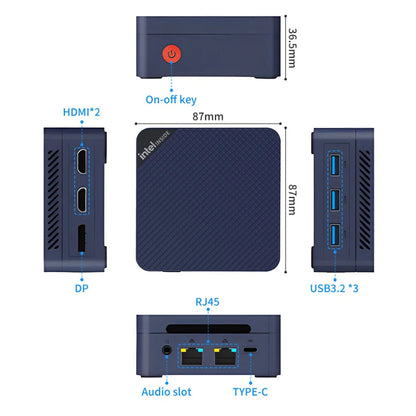 36.5mm

On-off key

HDMI*2

87mm

intel INSIDE

87mm

DP

USB3.2 *3

RJ45

Audio slot

TYPE-C