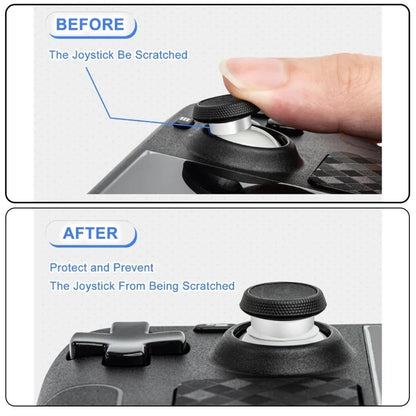 BEFORE

The Joystick Be Scratched

AFTER

Protect and Prevent
The Joystick From Being Scratched