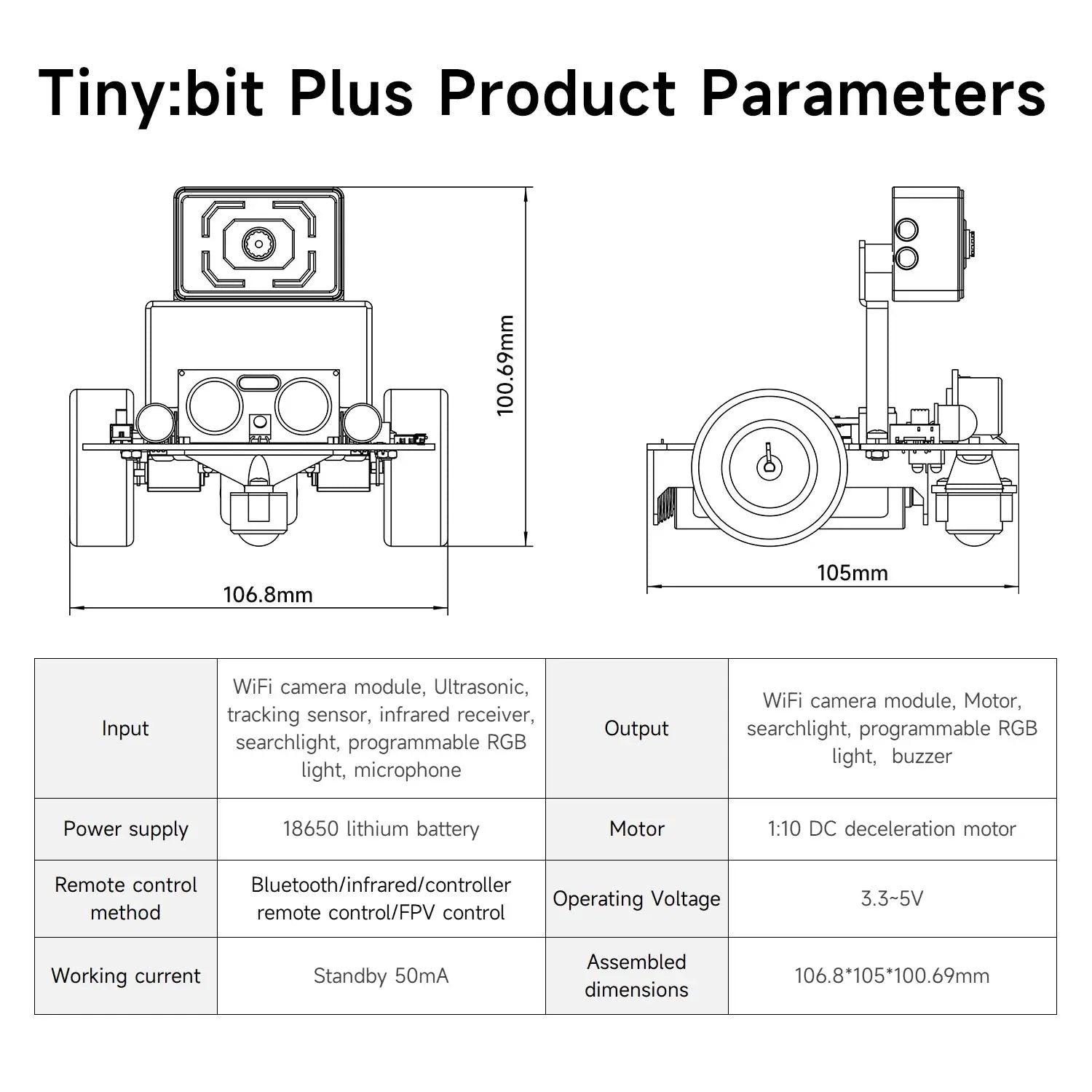 Tiny:bit Plus Product Parameters

100.69mm

106.8mm

105mm

| Input | WiFi camera module, Ultrasonic, tracking sensor, infrared receiver, searchlight, programmable RGB light, microphone | Output | WiFi camera module, Motor, searchlight, programmable RGB light, buzzer |
|---|---|---|---|
| Power supply | 18650 lithium battery | Motor | 1:10 DC deceleration motor |
| Remote control method | Bluetooth/infrared/controller remote control/FPV control | Operating Voltage | 3.3~5V |
| Working current | Standby 50mA | Assembled dimensions | 106.8*105*100.69mm |