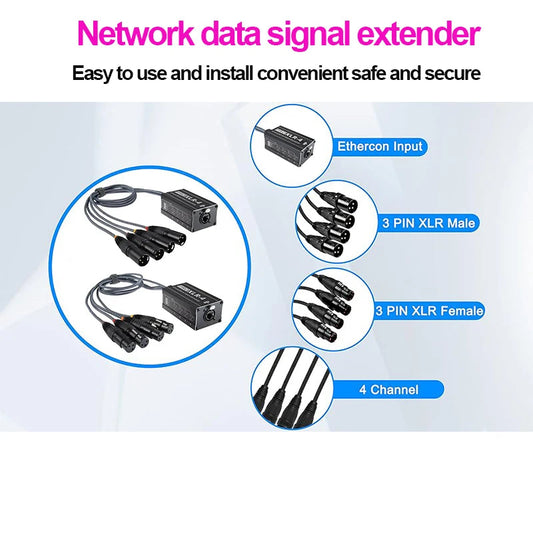 Network data signal extender

Easy to use and install convenient safe and secure

XLR-4

XLR-4

XLR-4

Ethercon Input

3 PIN XLR Male

3 PIN XLR Female

4 Channel